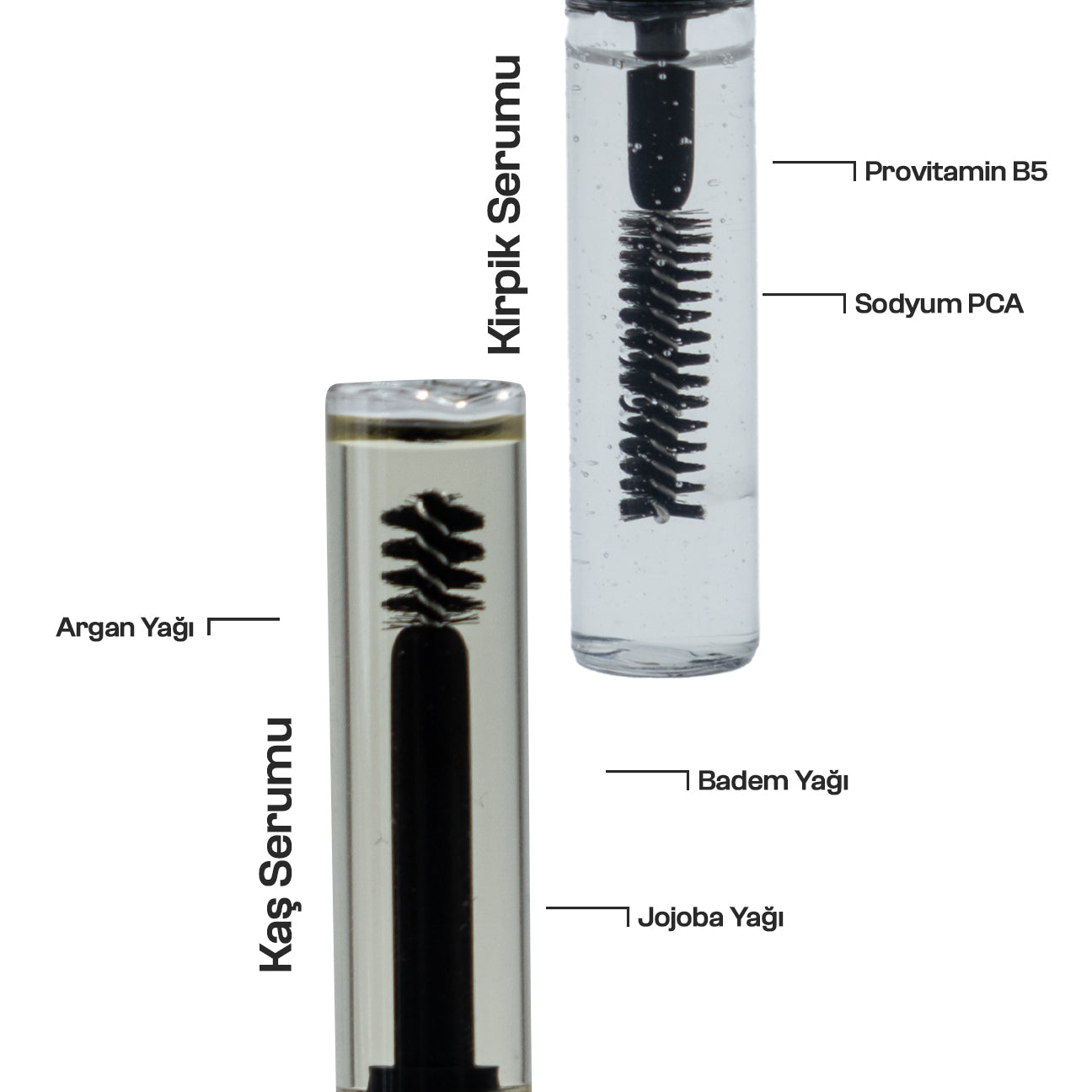 Kirpik Serumu

Provitamin B5

Sodyum PCA

Argan Yağı

Kaş Serumu

Badem Yağı

Jojoba Yağı